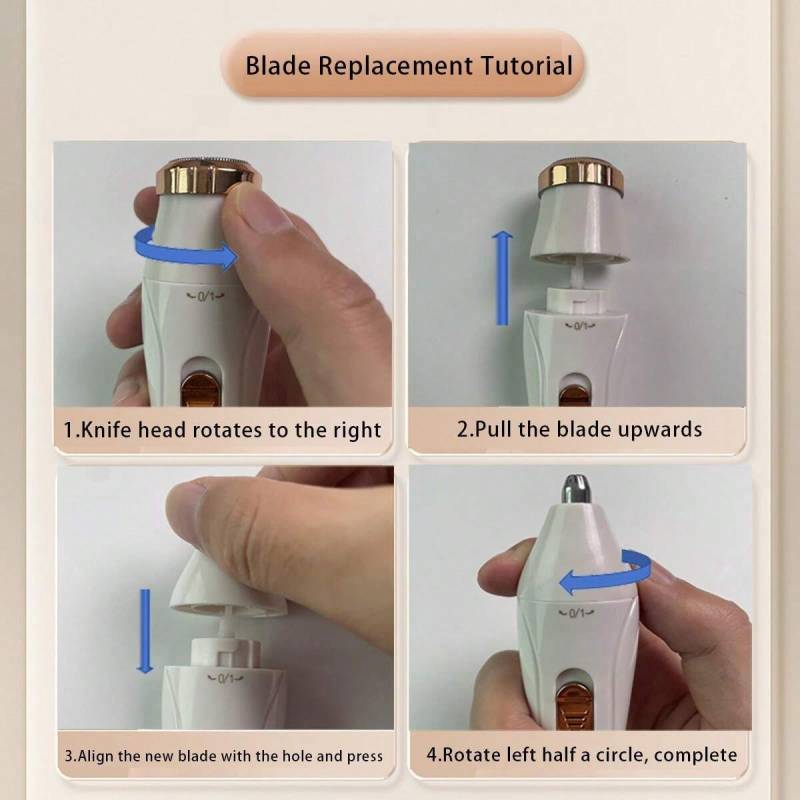 Blade Replacement Tutorial

0/1

1.Knife head rotates to the right

0/1

2.Pull the blade upwards

0/1

3.Align the new blade with the hole and press

0/1

4.Rotate left half a circle, complete